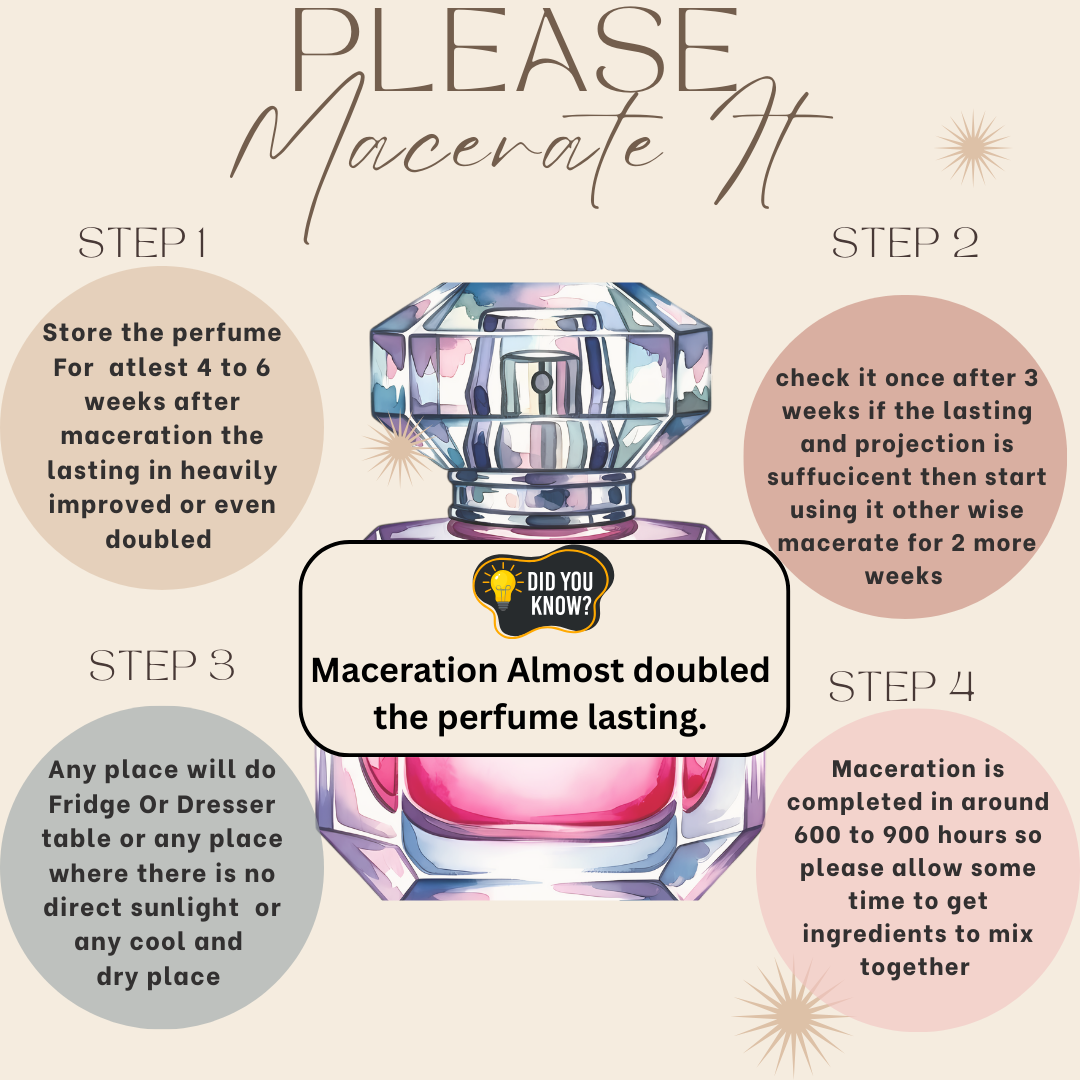 PLEASE
Macerate It

STEP 1

Store the perfume For atlest 4 to 6 weeks after maceration the lasting in heavily improved or even doubled

STEP 2

check it once after 3 weeks if the lasting and projection is suffucicent then start using it other wise macerate for 2 more weeks

DID YOU KNOW?

Maceration Almost doubled the perfume lasting.

STEP 3

Any place will do Fridge Or Dresser table or any place where there is no direct sunlight or any cool and dry place

STEP 4

Maceration is completed in around 600 to 900 hours so please allow some time to get ingredients to mix together