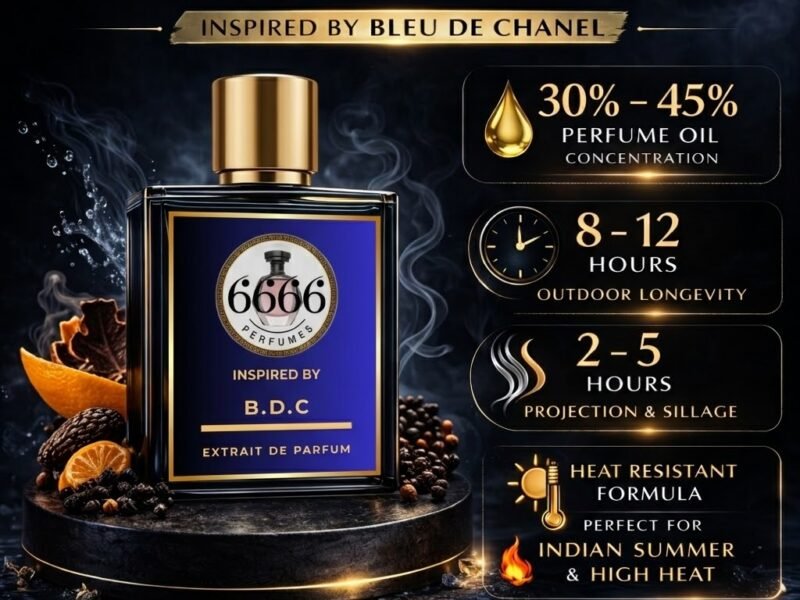 INSPIRED BY BLEU DE CHANEL

6666
PERFUMES

INSPIRED BY
B.D.C
EXTRAIT DE PARFUM

30% – 45%
PERFUME OIL
CONCENTRATION

8 – 12
HOURS
OUTDOOR LONGEVITY

2 – 5
HOURS
PROJECTION & SILLAGE

HEAT RESISTANT
FORMULA
PERFECT FOR
INDIAN SUMMER
& HIGH HEAT